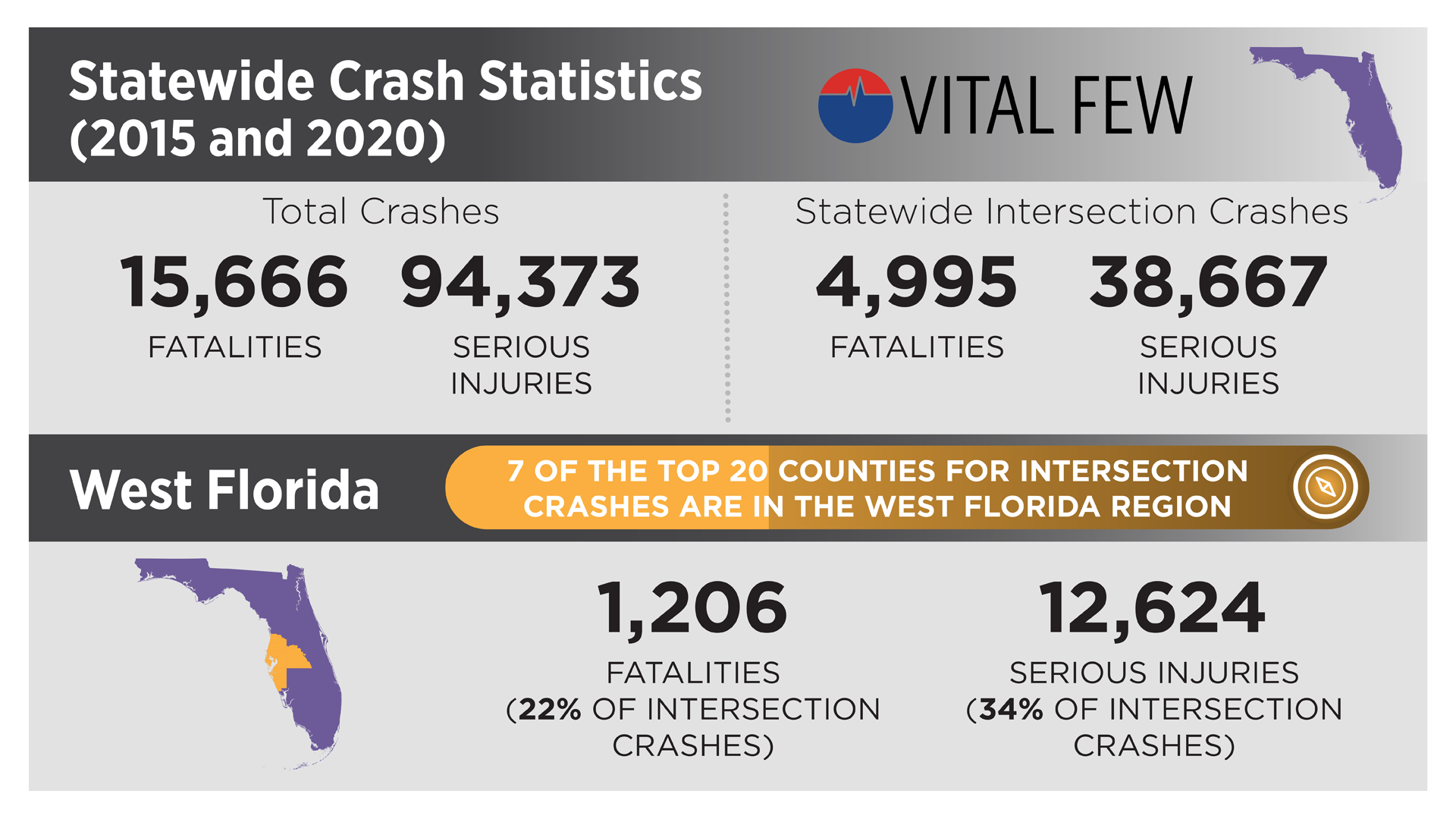 Statewide Crash Statistics (2015 and 2020)

VITAL FEW

Total Crashes

15,666
FATALITIES

94,373
SERIOUS INJURIES

Statewide Intersection Crashes

4,995
FATALITIES

38,667
SERIOUS INJURIES

West Florida

7 OF THE TOP 20 COUNTIES FOR INTERSECTION CRASHES ARE IN THE WEST FLORIDA REGION

1,206
FATALITIES (22% OF INTERSECTION CRASHES)

12,624
SERIOUS INJURIES (34% OF INTERSECTION CRASHES)